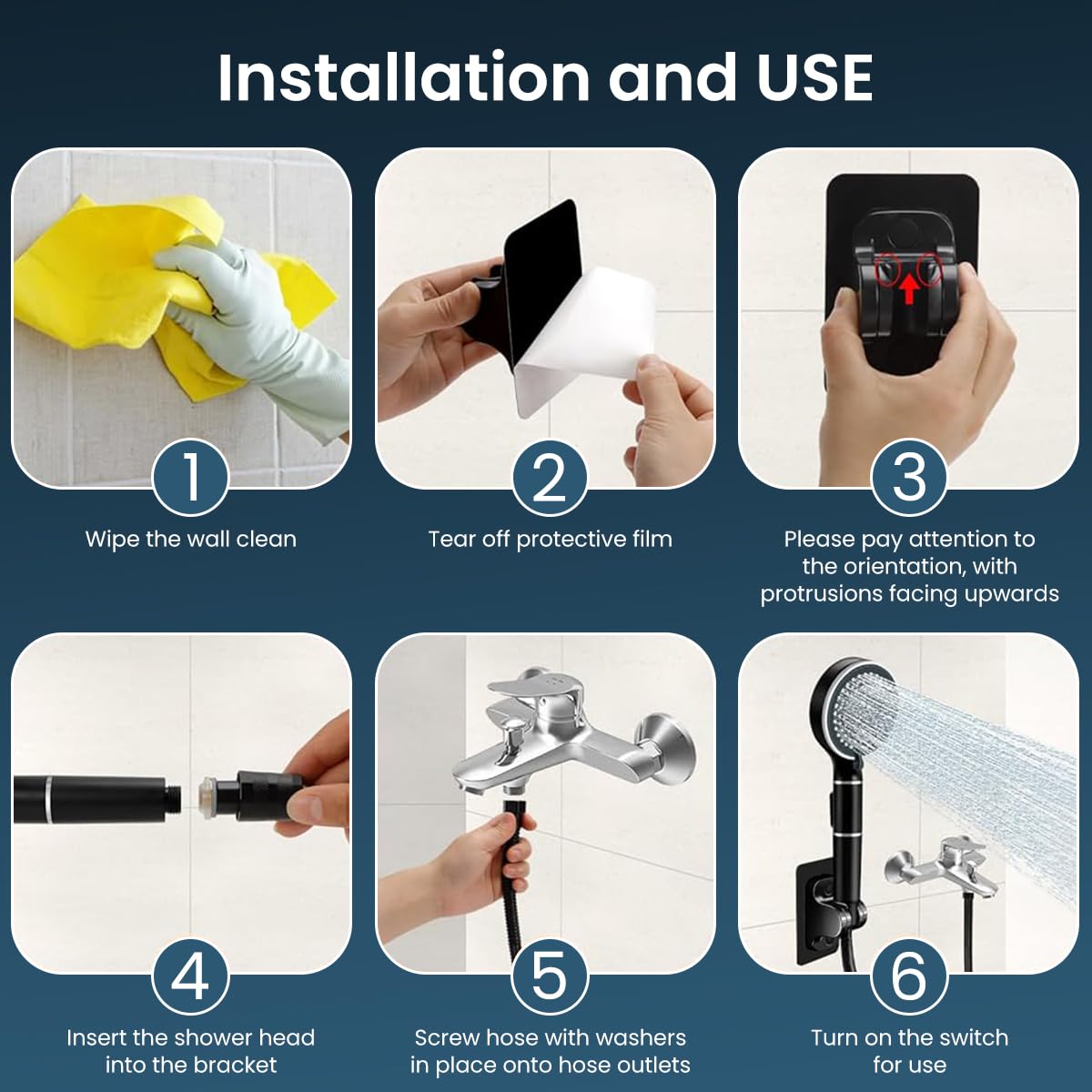 Installation and USE

1

Wipe the wall clean

2

Tear off protective film

3

Please pay attention to the orientation, with protrusions facing upwards

4

Insert the shower head into the bracket

5

Screw hose with washers in place onto hose outlets

6

Turn on the switch for use